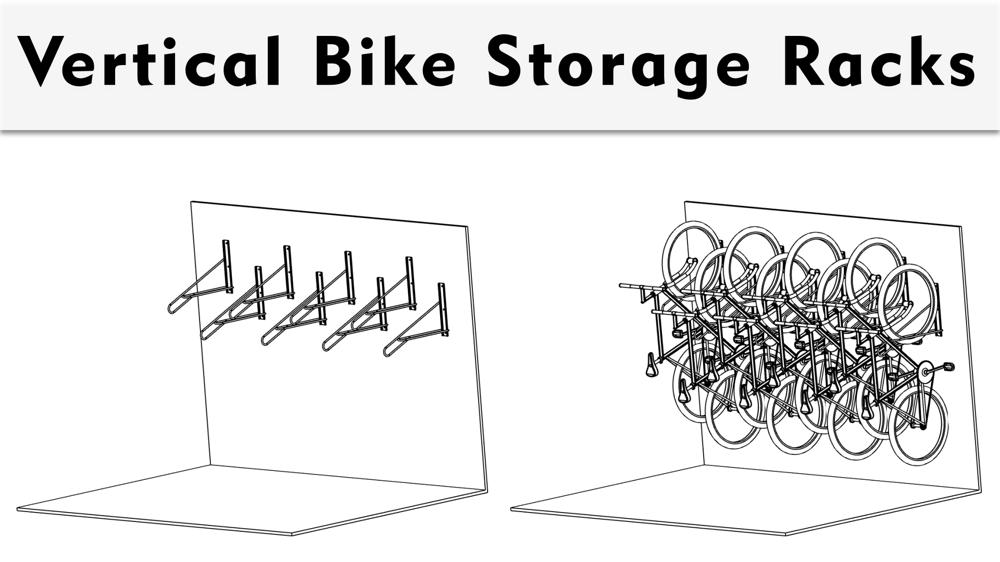 Vertical Bike Storage Racks