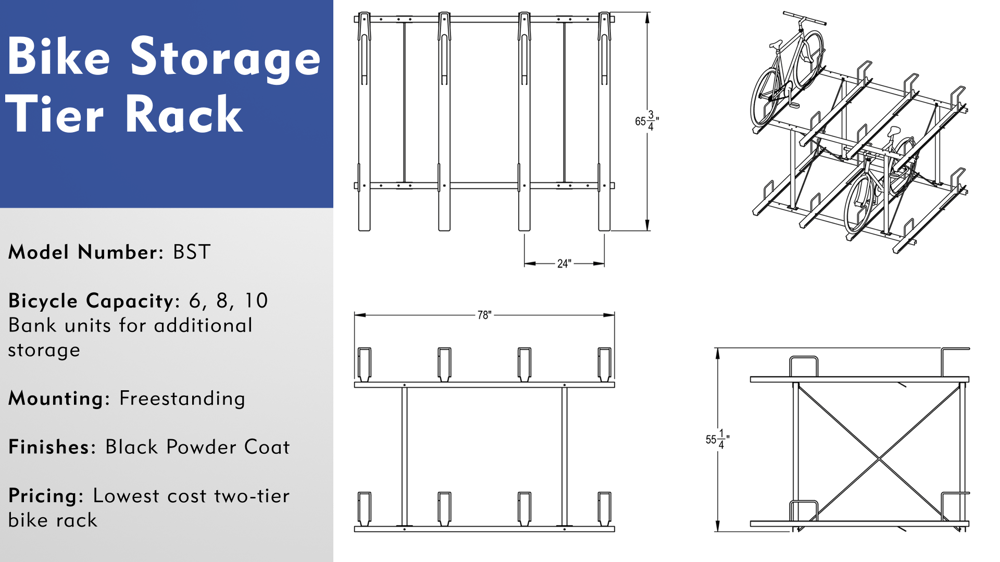 Bike Storage Tier Rack

Model Number: BST

Bicycle Capacity: 6, 8, 10 Bank units for additional storage

Mounting: Freestanding

Finishes: Black Powder Coat

Pricing: Lowest cost two-tier bike rack

$65\frac{3}{4}$"

24"

78"

$55\frac{1}{4}$"